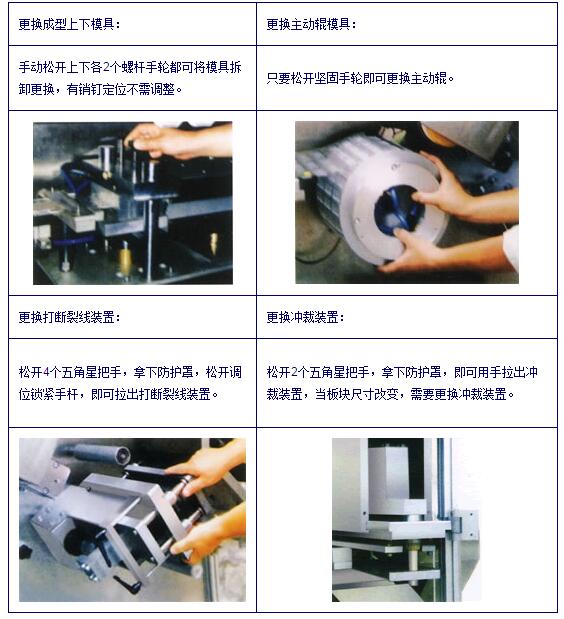 | 更换成型上下模具： | 更换主动辊模具： |
|---|---|
| 手动松开上下各2个螺杆手轮都可将模具拆卸更换，有销钉定位不需调整。 | 只要松开坚固手轮即可更换主动辊。 |
| | |
| 更换打断裂线装置： | 更换冲裁装置： |
| 松开4个五角星把手，拿下防护罩，松开调位锁紧手杆，即可拉出打断裂线装置。 | 松开2个五角星把手，拿下防护罩，即可用手拉出冲裁装置，当板块尺寸改变，需要更换冲裁装置。 |
| | |